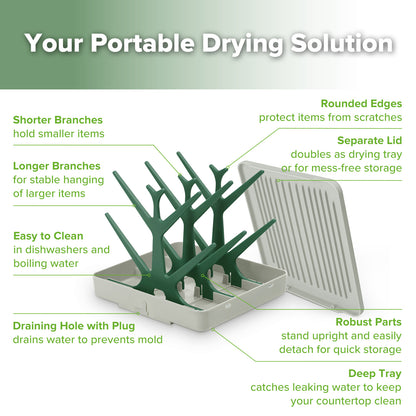 Your Portable Drying Solution

Shorter Branches
hold smaller items

Longer Branches
for stable hanging of larger items

Easy to Clean
in dishwashers and boiling water

Draining Hole with Plug
drains water to prevents mold

Rounded Edges
protect items from scratches

Separate Lid
doubles as drying tray or for mess-free storage

Robust Parts
stand upright and easily detach for quick storage

Deep Tray
catches leaking water to keep your countertop clean